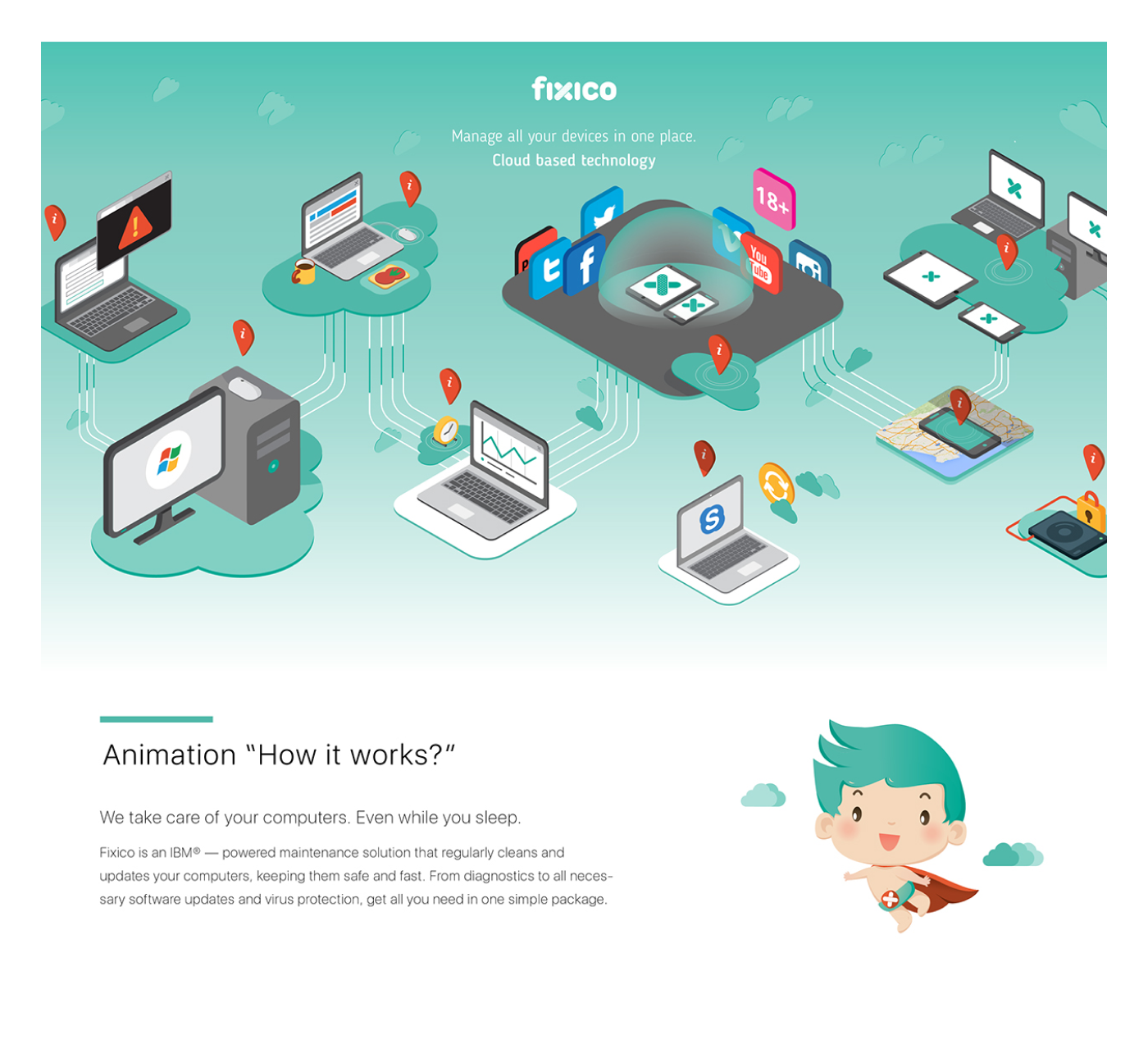 fixico

Manage all your devices in one place.
Cloud based technology

18+

You Tube

Animation "How it works?"

We take care of your computers. Even while you sleep.

Fixico is an IBM® — powered maintenance solution that regularly cleans and updates your computers, keeping them safe and fast. From diagnostics to all necessary software updates and virus protection, get all you need in one simple package.